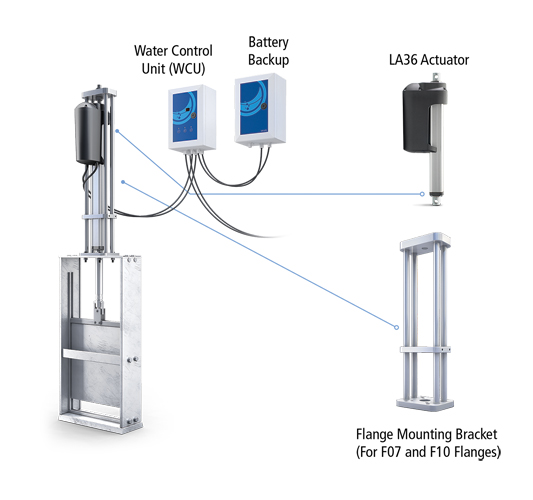 Water Control Unit (WCU)

Battery Backup

LA36 Actuator

Flange Mounting Bracket (For F07 and F10 Flanges)