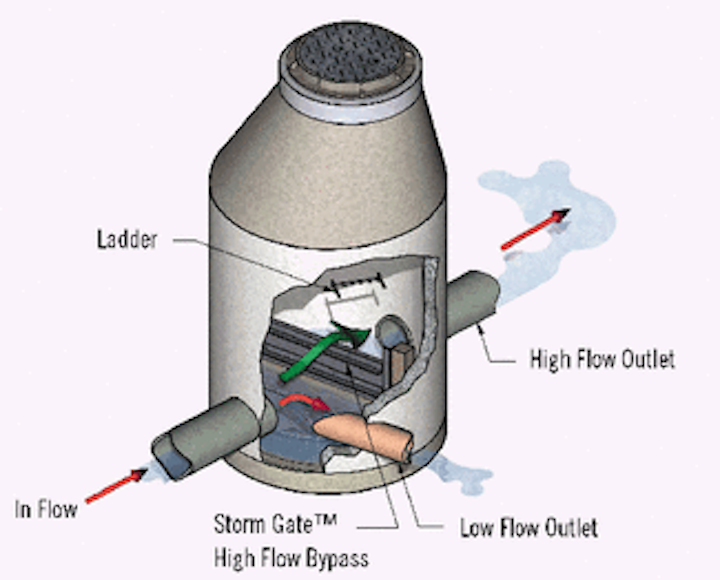 Ladder

High Flow Outlet

In Flow

Storm Gate™
High Flow Bypass

Low Flow Outlet